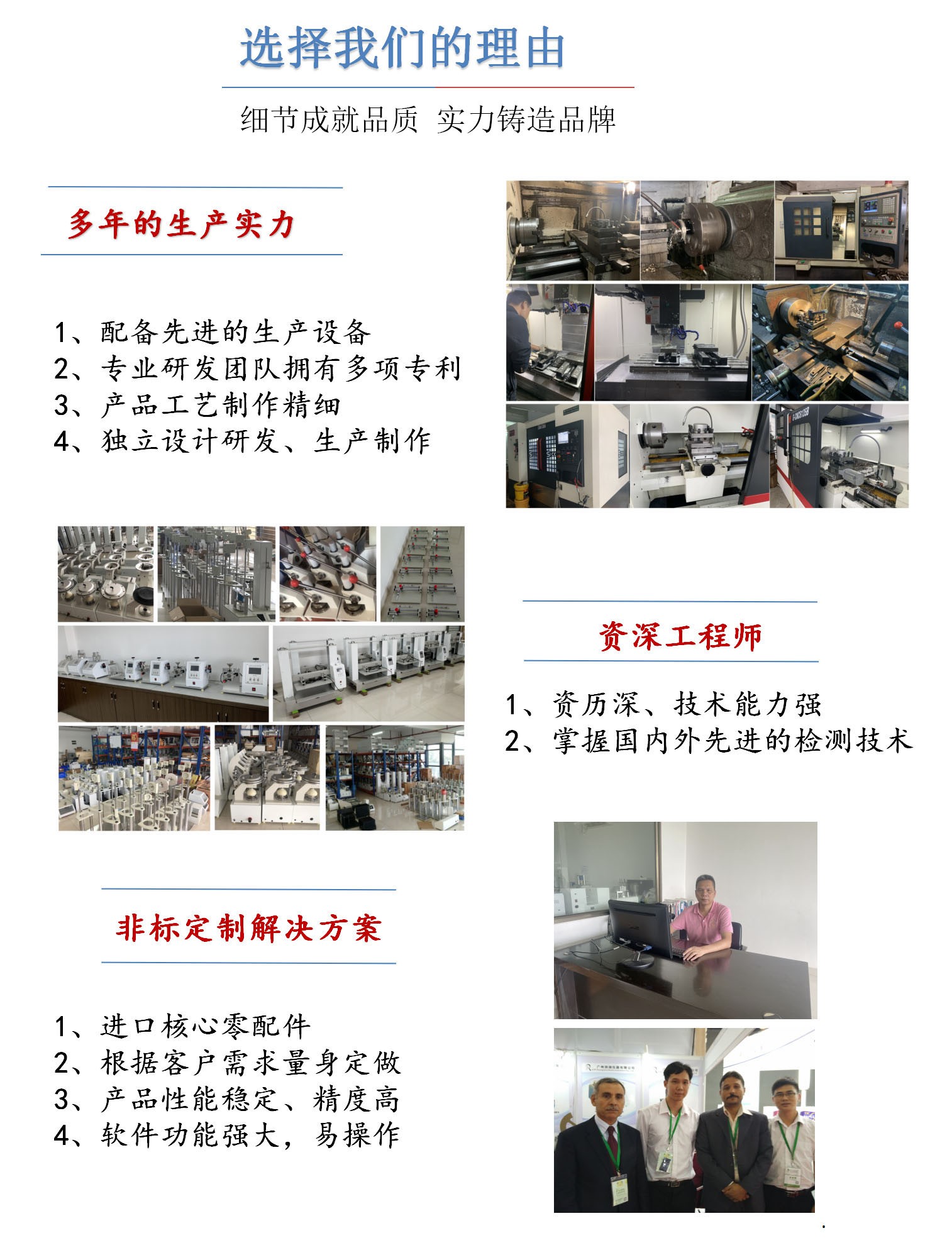 选择我们的理由

细节成就品质 实力铸造品牌

多年的生产实力

1、配备先进的生产设备
2、专业研发团队拥有多项专利
3、产品工艺制作精细
4、独立设计研发、生产制作

资深工程师

1、资历深、技术能力强
2、掌握国内外先进的检测技术

非标定制解决方案

1、进口核心零配件
2、根据客户需求量身定做
3、产品性能稳定、精度高
4、软件功能强大，易操作