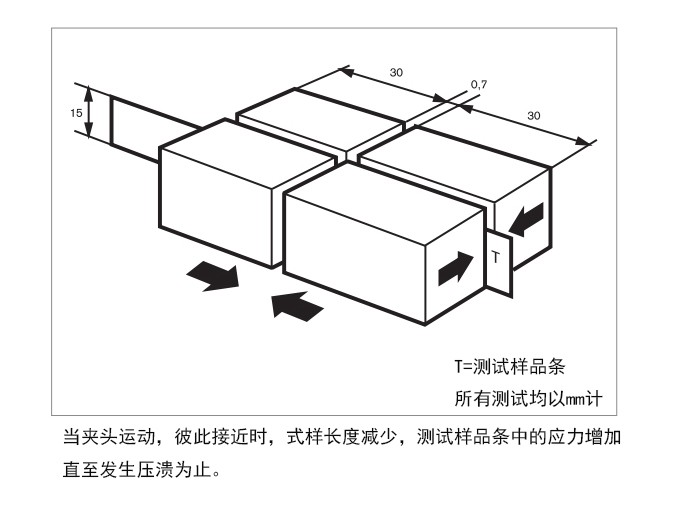 30

0,7

30

15

T

T=测试样品条

所有测试均以mm计

当夹头运动，彼此接近时，式样长度减少，测试样品条中的应力增加直至发生压溃为止。